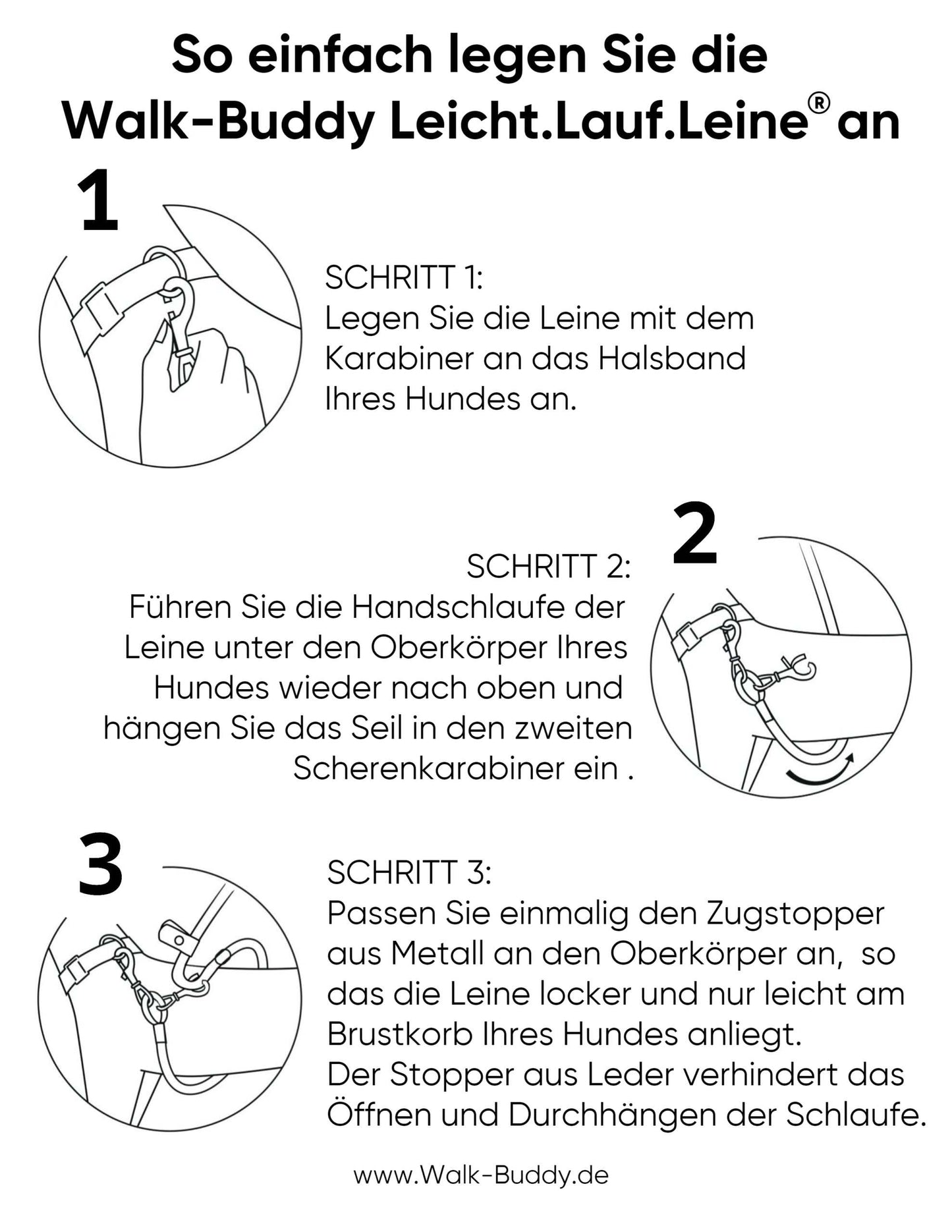 So einfach legen Sie die Walk-Buddy Leicht.Lauf.Leine® an

1

SCHRITT 1:
Legen Sie die Leine mit dem Karabiner an das Halsband Ihres Hundes an.

2

SCHRITT 2:
Führen Sie die Handschlaufe der Leine unter den Oberkörper Ihres Hundes wieder nach oben und hängen Sie das Seil in den zweiten Scherenkarabiner ein .

3

SCHRITT 3:
Passen Sie einmalig den Zugstopper aus Metall an den Oberkörper an, so das die Leine locker und nur leicht am Brustkorb Ihres Hundes anliegt.
Der Stopper aus Leder verhindert das Öffnen und Durchhängen der Schlaufe.

www.Walk-Buddy.de