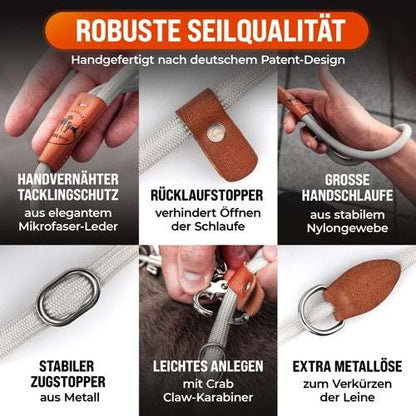 ROBUSTE SEILQUALITÄT

Handgefertigt nach deutschem Patent-Design

HANDVERNÄHTER TACKLINGSCHUTZ
aus elegantem Mikrofaser-Leder

RÜCKLAUFSTOPPER
verhindert Öffnen der Schlaufe

GROSSE HANDSCHLAUFE
aus stabilem Nylongewebe

STABILER ZUGSTOPPER
aus Metall

LEICHTES ANLEGEN
mit Crab Claw-Karabiner

EXTRA METALLÖSE
zum Verkürzen der Leine