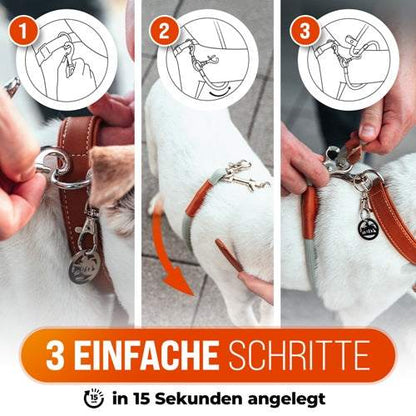 1

2

3

3 EINFACHE SCHRITTE

15 in 15 Sekunden angelegt